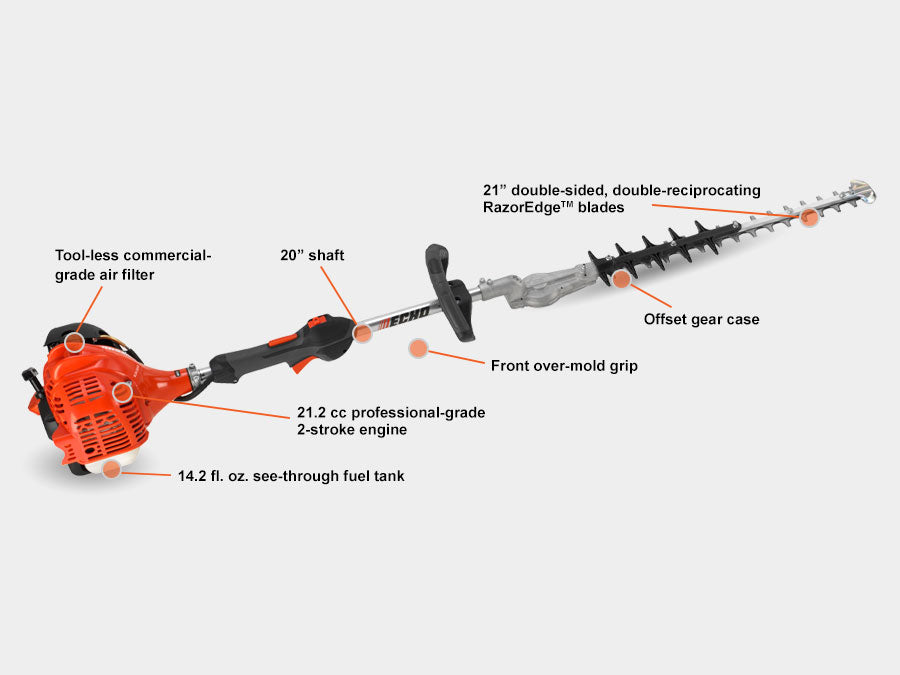 21” double-sided, double-reciprocating RazorEdge™ blades

Tool-less commercial-grade air filter

20” shaft

ECHO

Offset gear case

Front over-mold grip

21.2 cc professional-grade 2-stroke engine

14.2 fl. oz. see-through fuel tank